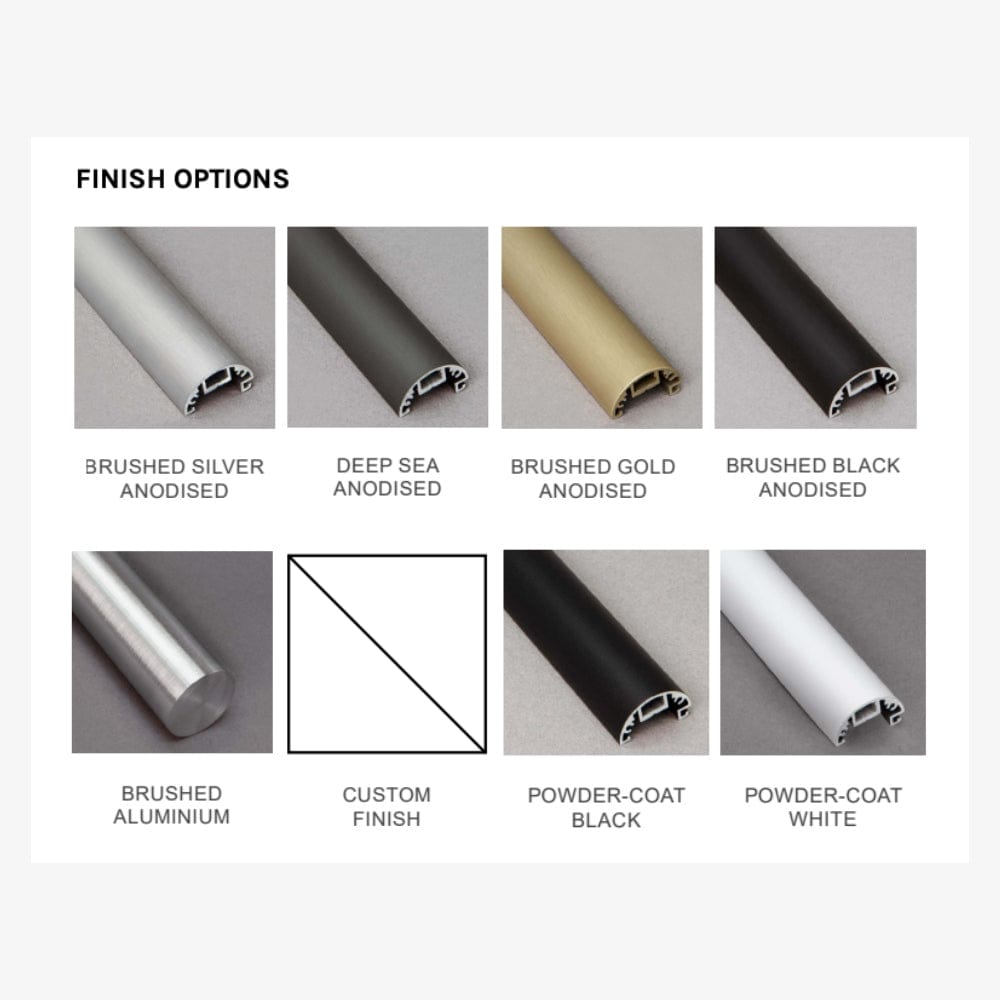 FINISH OPTIONS

BRUSHED SILVER ANODISED

DEEP SEA ANODISED

BRUSHED GOLD ANODISED

BRUSHED BLACK ANODISED

BRUSHED ALUMINIUM

CUSTOM FINISH

POWDER-COAT BLACK

POWDER-COAT WHITE